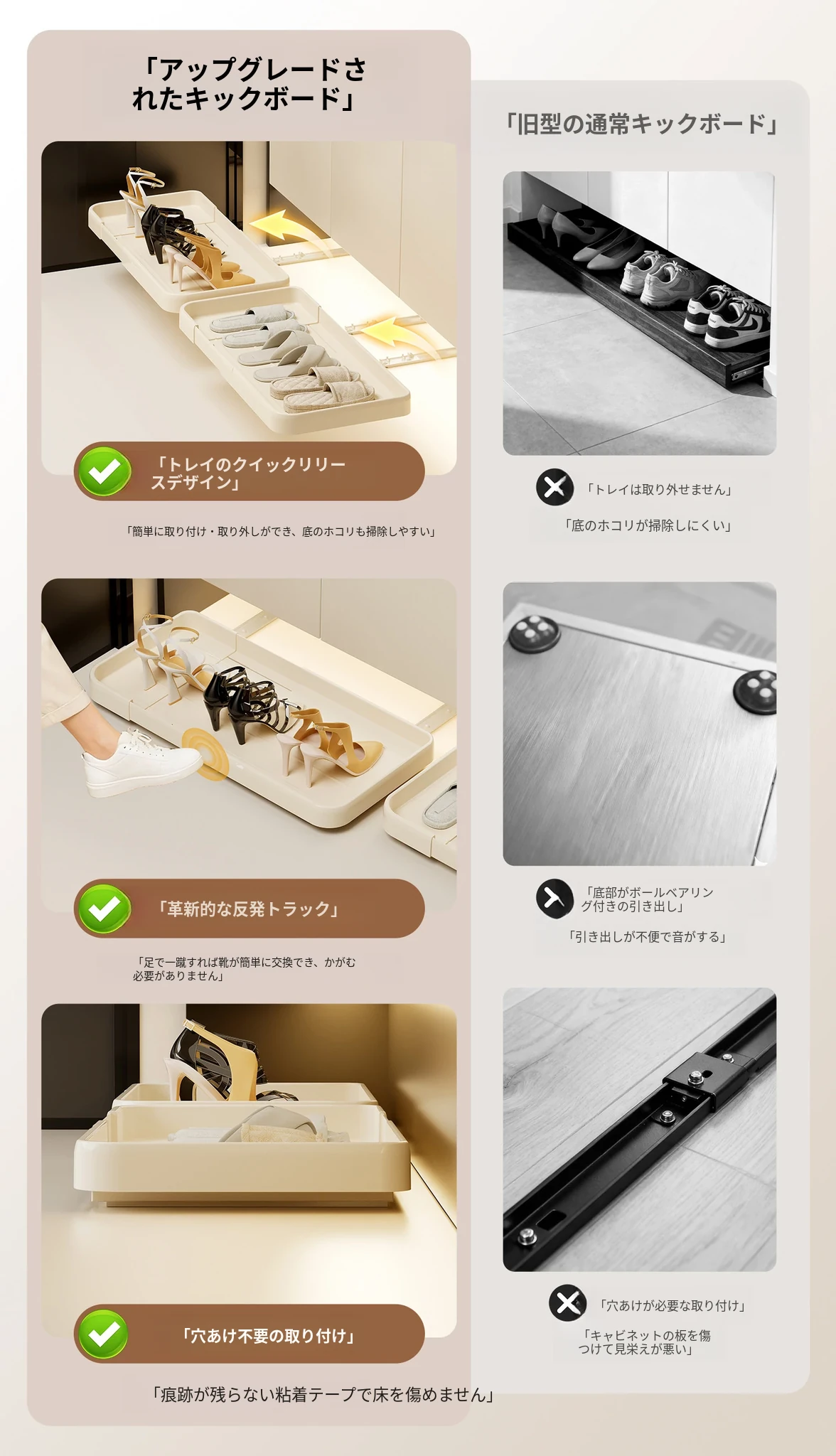 「アップグレードされたキックボード」

「トレイのクイックリリースデザイン」

「簡単に取り付け・取り外しができ、底のホコリも掃除しやすい」

「革新的な反発トラック」

「足で一蹴すれば靴が簡単に交換でき、かがむ必要がありません」

「穴あけ不要の取り付け」

「痕跡が残らない粘着テープで床を傷めません」

「旧型の通常キックボード」

「トレイは取り外せません」

「底のホコリが掃除しにくい」

「底部がボールベアリング付きの引き出し」

「引き出しが不便で音がする」

「穴あけが必要な取り付け」

「キャビネットの板を傷つけて見栄えが悪い」